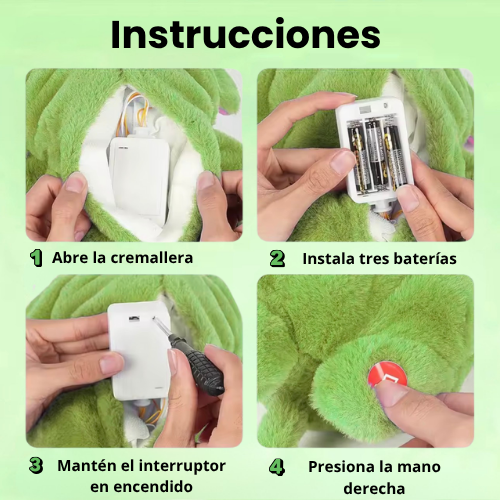 Instrucciones

1 Abre la cremallera

2 Instala tres baterías

3 Mantén el interruptor en encendido

4 Presiona la mano derecha